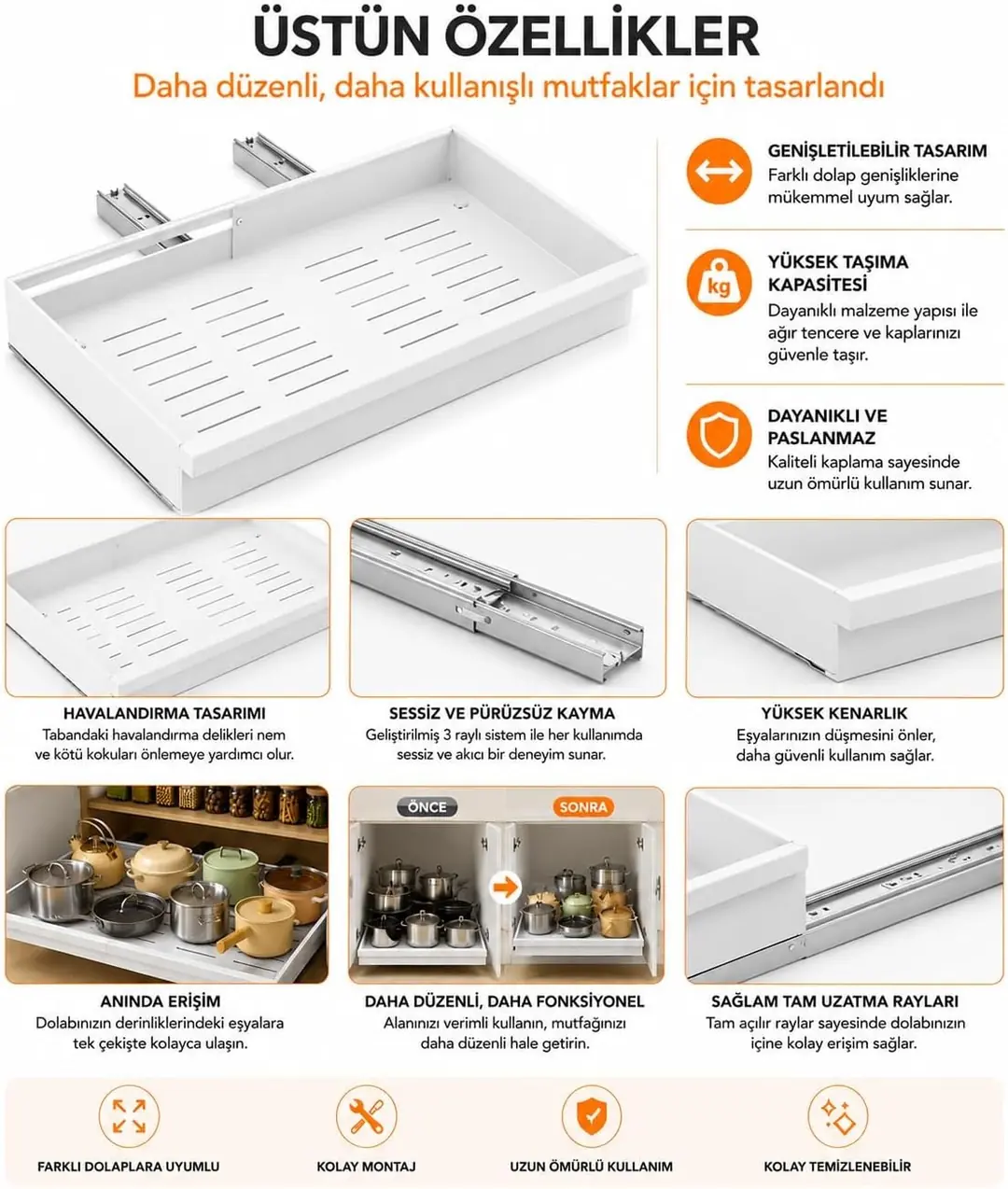 ÜSTÜN ÖZELLİKLER

Daha düzenli, daha kullanışlı mutfaklar için tasarlandı

GENİŞLETİLEBİLİR TASARIM
Farklı dolap genişliklerine mükemmel uyum sağlar.

kg

YÜKSEK TAŞIMA KAPASİTESİ
Dayanıklı malzeme yapısı ile ağır tencere ve kaplarınızı güvenle taşır.

DAYANIKLI VE PASLANMAZ
Kaliteli kaplama sayesinde uzun ömürlü kullanım sunar.

HAVALANDIRMA TASARIMI
Tabandaki havalandırma delikleri nem ve kötü kokuları önlemeye yardımcı olur.

SESSİZ VE PÜRÜZSÜZ KAYMA
Geliştirilmiş 3 raylı sistem ile her kullanımda sessiz ve akıcı bir deneyim sunar.

YÜKSEK KENARLIK
Eşyalarınızın düşmesini önler, daha güvenli kullanım sağlar.

ÖNCE

SONRA

ANINDA ERİŞİM
Dolabınızın derinliklerindeki eşyalara tek çekişte kolayca ulaşın.

DAHA DÜZENLİ, DAHA FONKSİYONEL
Alanınızı verimli kullanın, mutfağınızı daha düzenli hale getirin.

SAĞLAM TAM UZATMA RAYLARI
Tam açılır raylar sayesinde dolabınızın içine kolay erişim sağlar.

FARKLI DOLAPLARA UYUMLU

KOLAY MONTAJ

UZUN ÖMÜRLÜ KULLANIM

KOLAY TEMİZLENEBİLİR